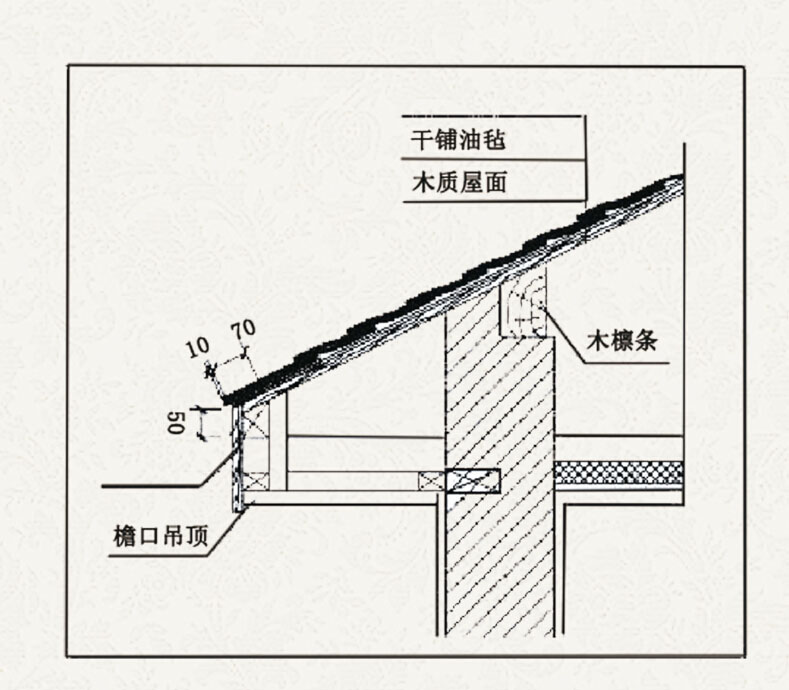 干铺油毡
木质屋面
木檩条
10
70
50
檐口吊顶