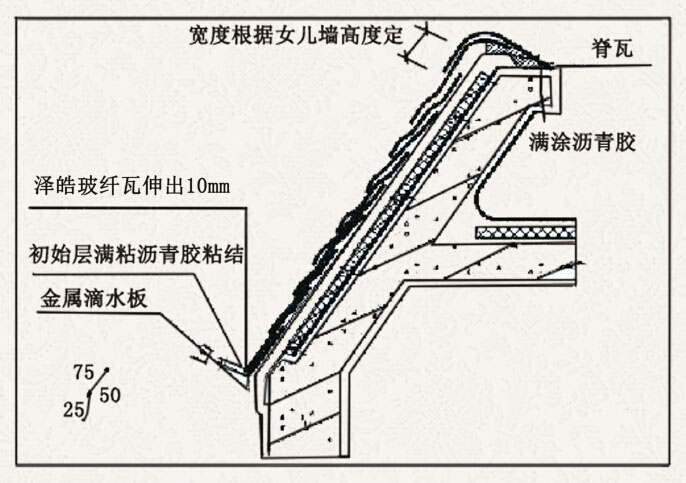 宽度根据女儿墙高度定

脊瓦

满涂沥青胶

泽皓玻纤瓦伸出10mm

初始层满粘沥青胶粘结

金属滴水板

75
50
25